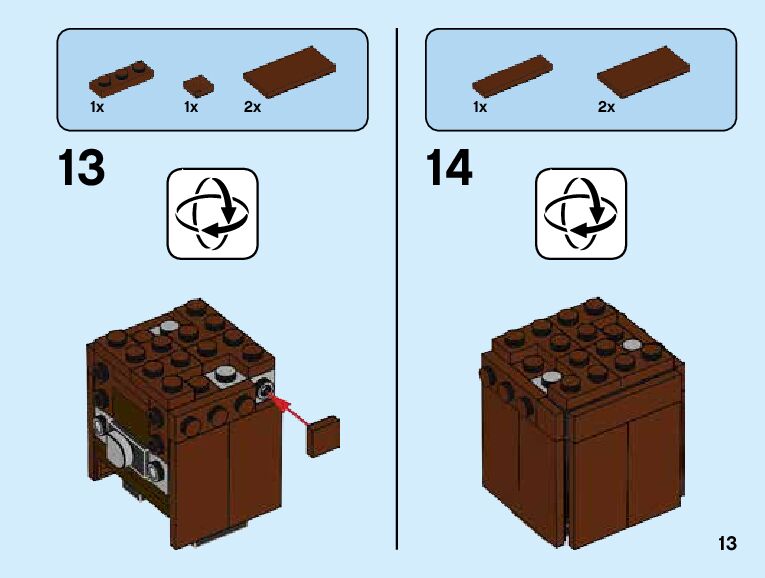 1x 1x 2x

13

1x 2x

14

13