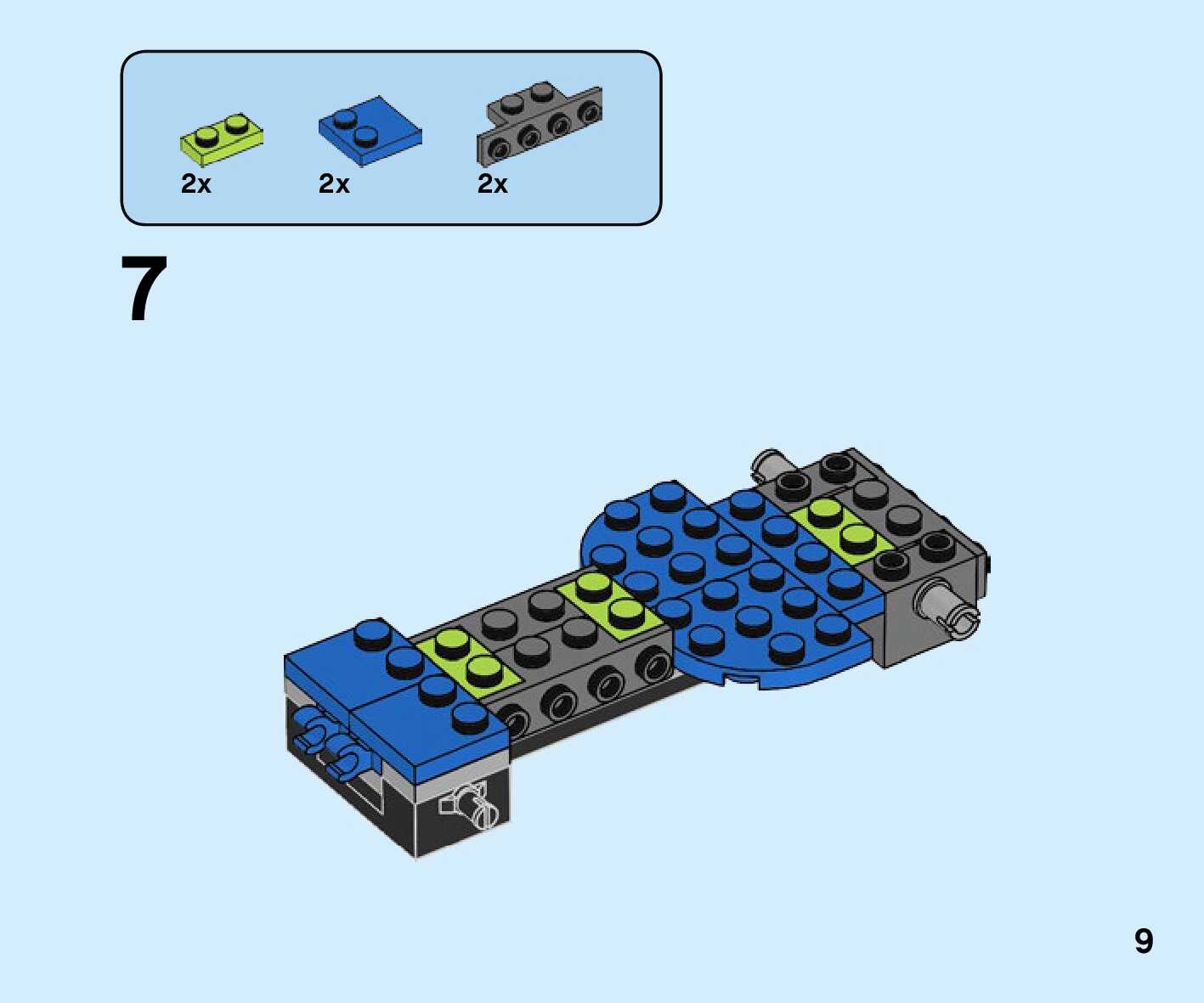 2x
2x
2x

7

9