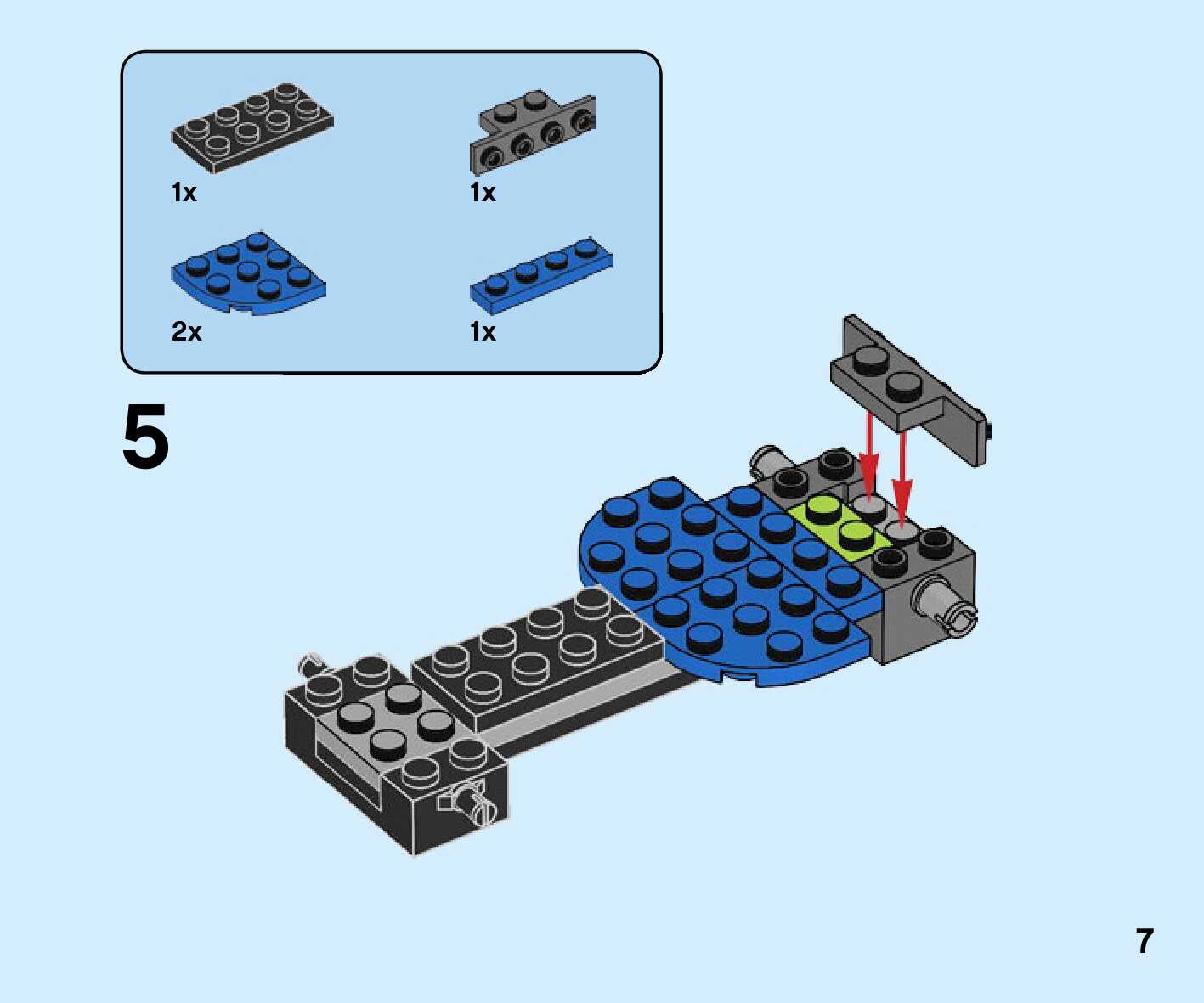 1x

1x

2x

1x

5

7