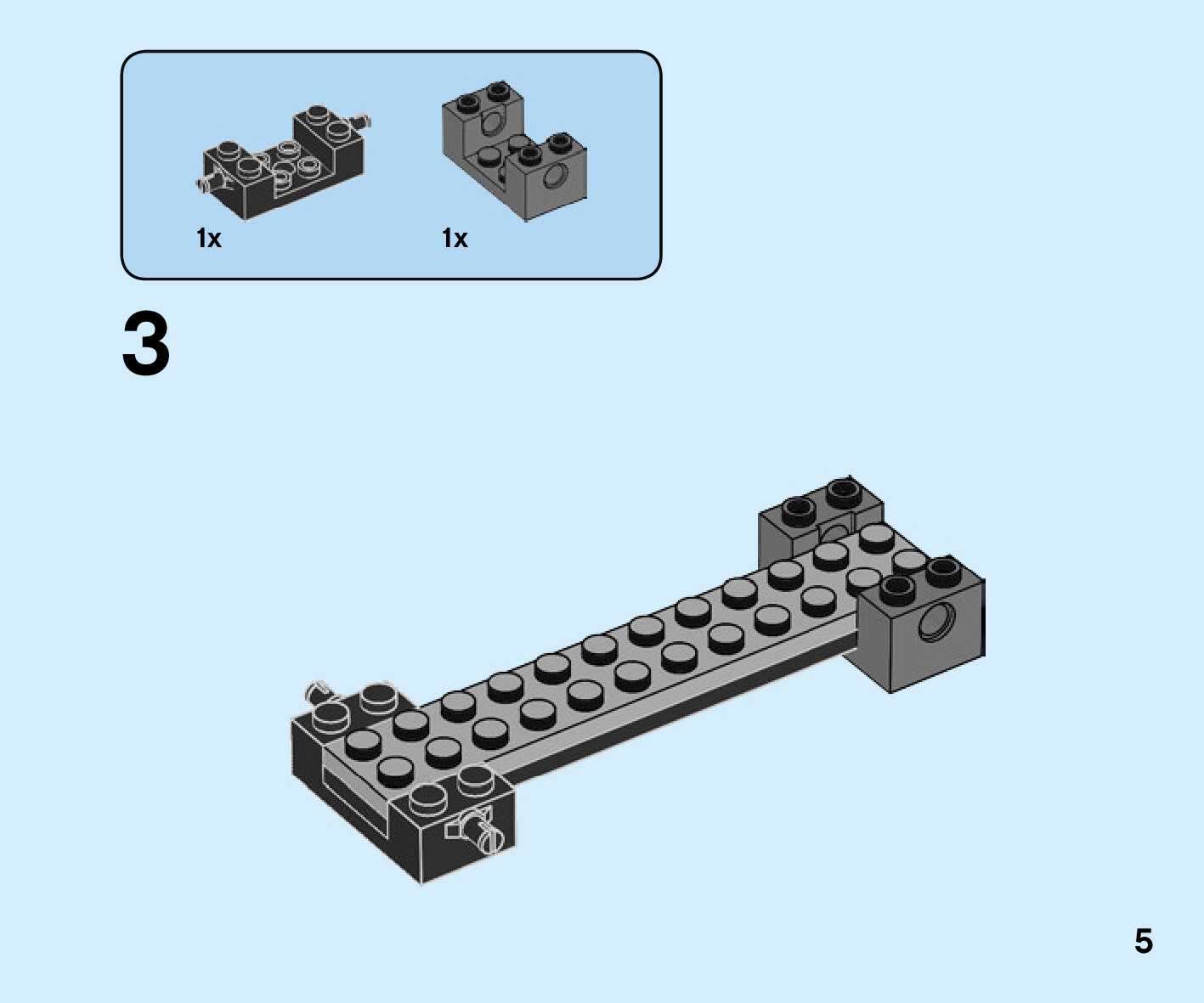 1x

1x

3

5