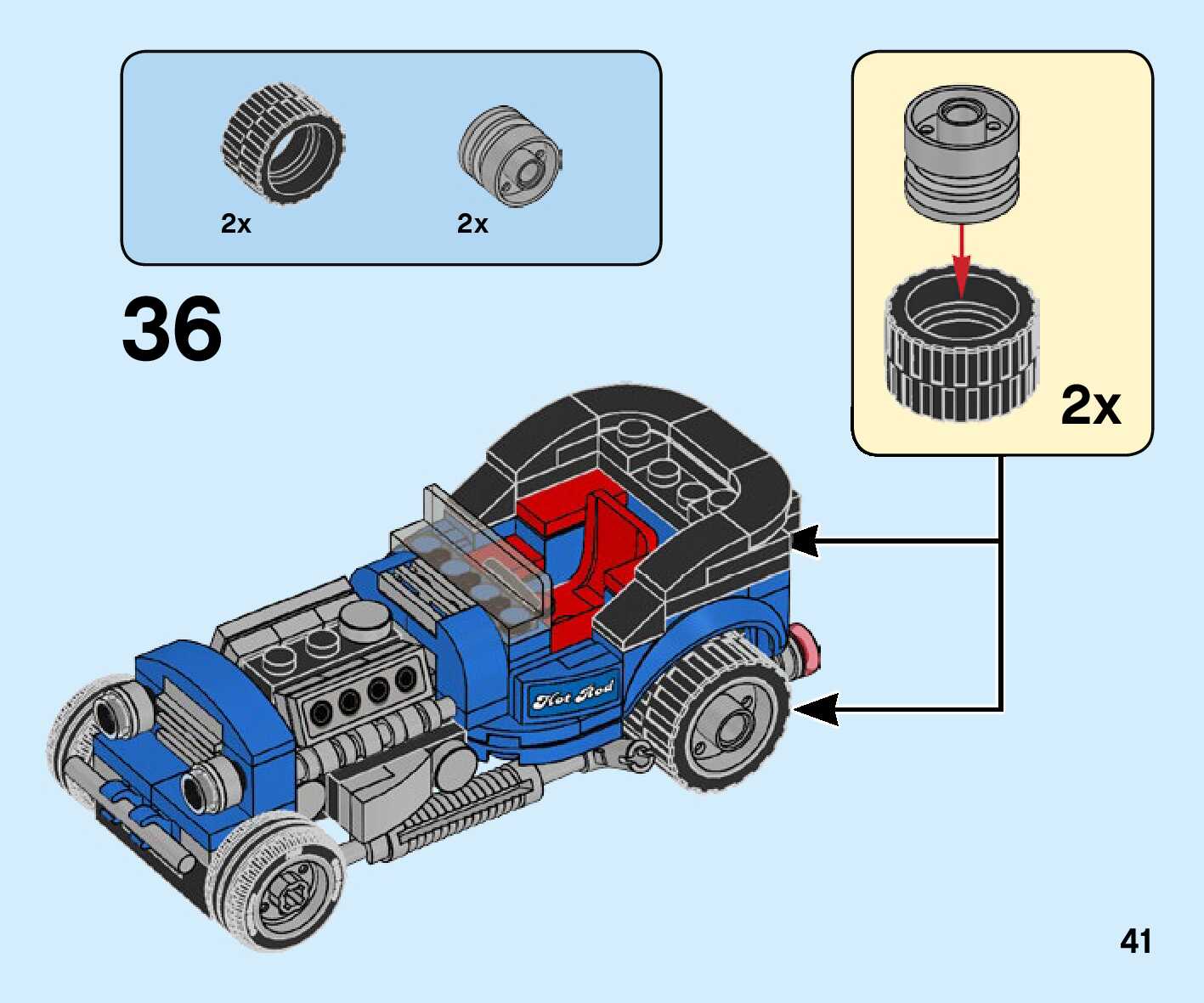 2x
2x

36

2x

Hot Rod

41