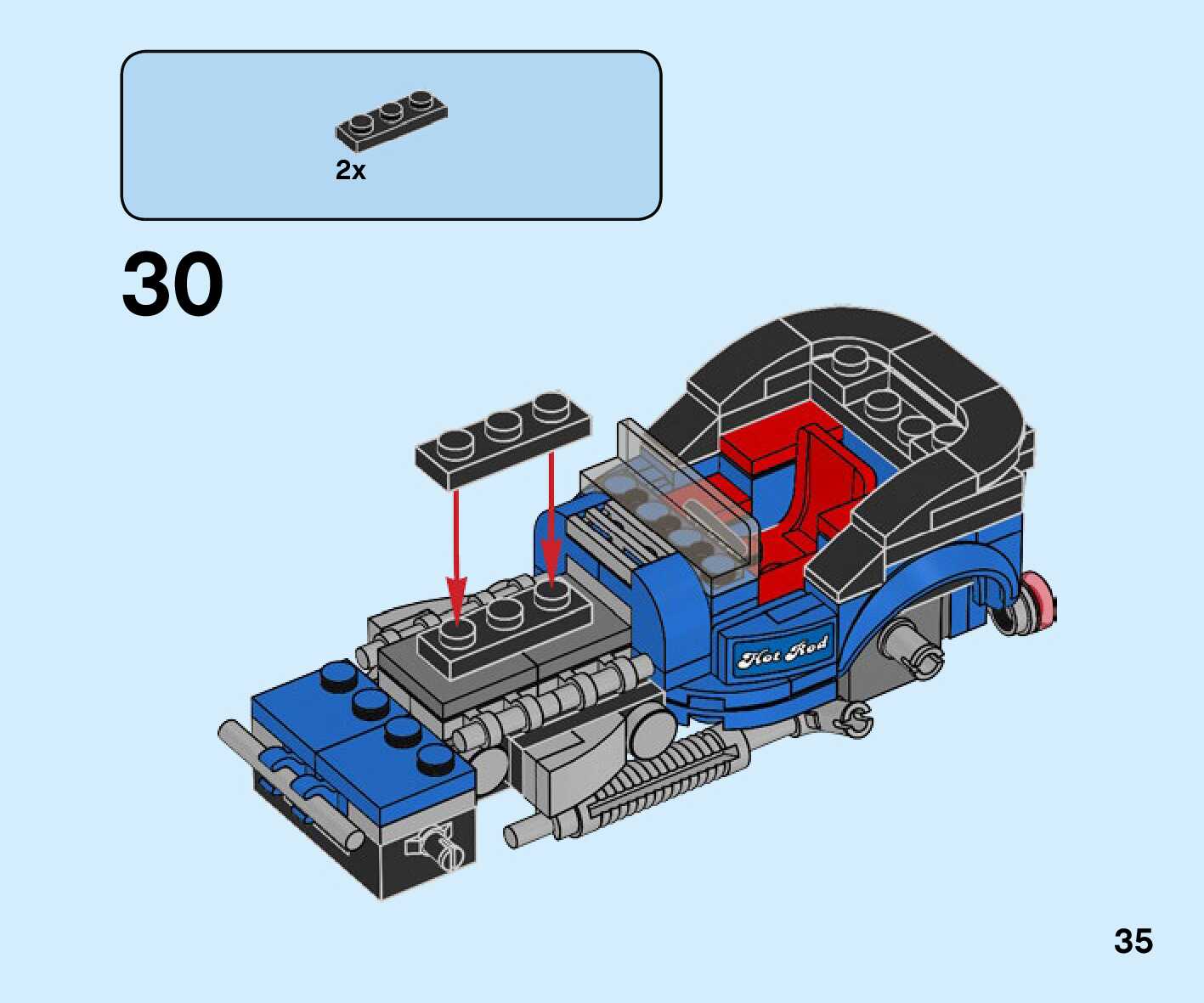 2x

30

Hot Rod

35