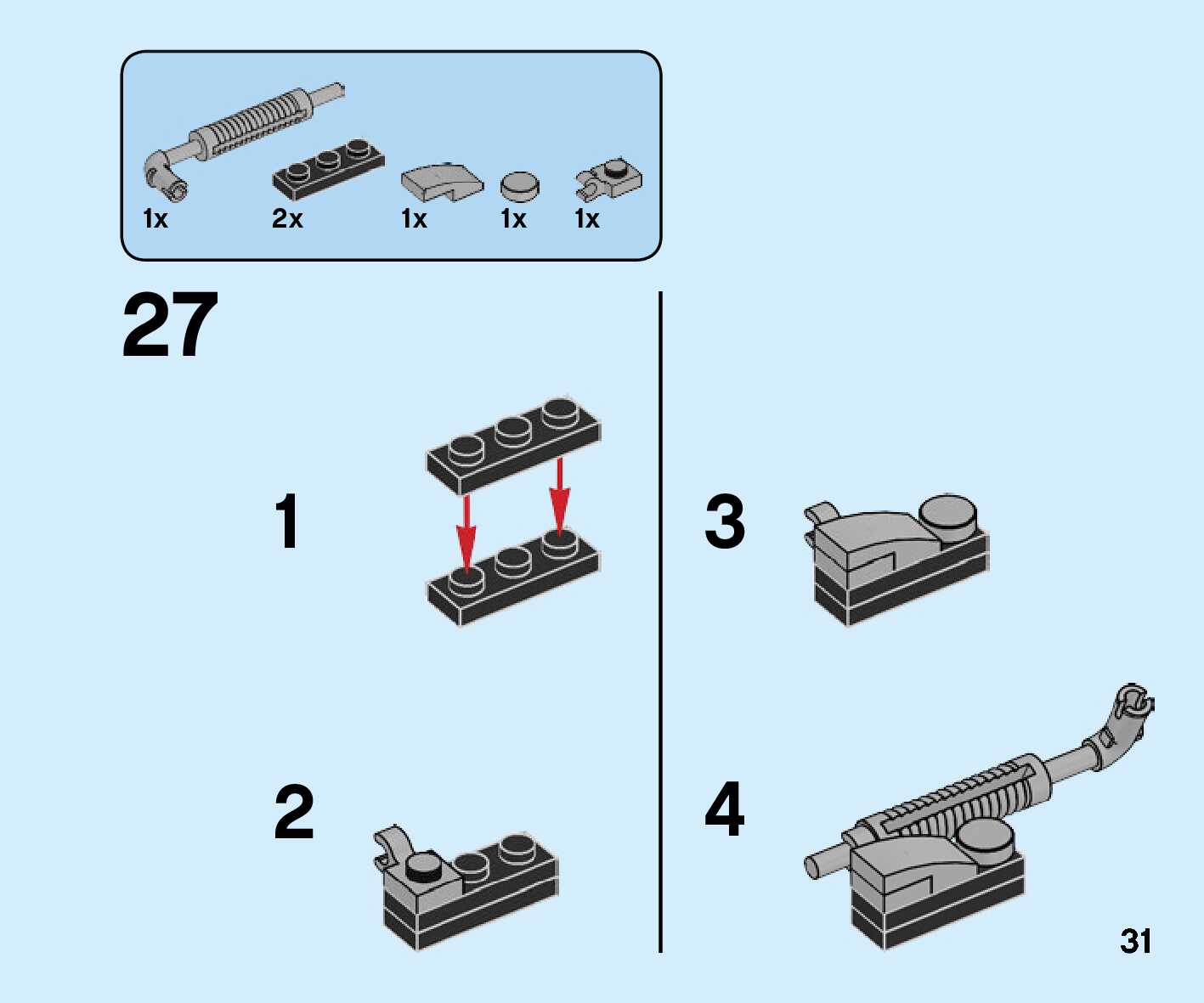 1x 2x 1x 1x 1x

27

1

2

3

4

31