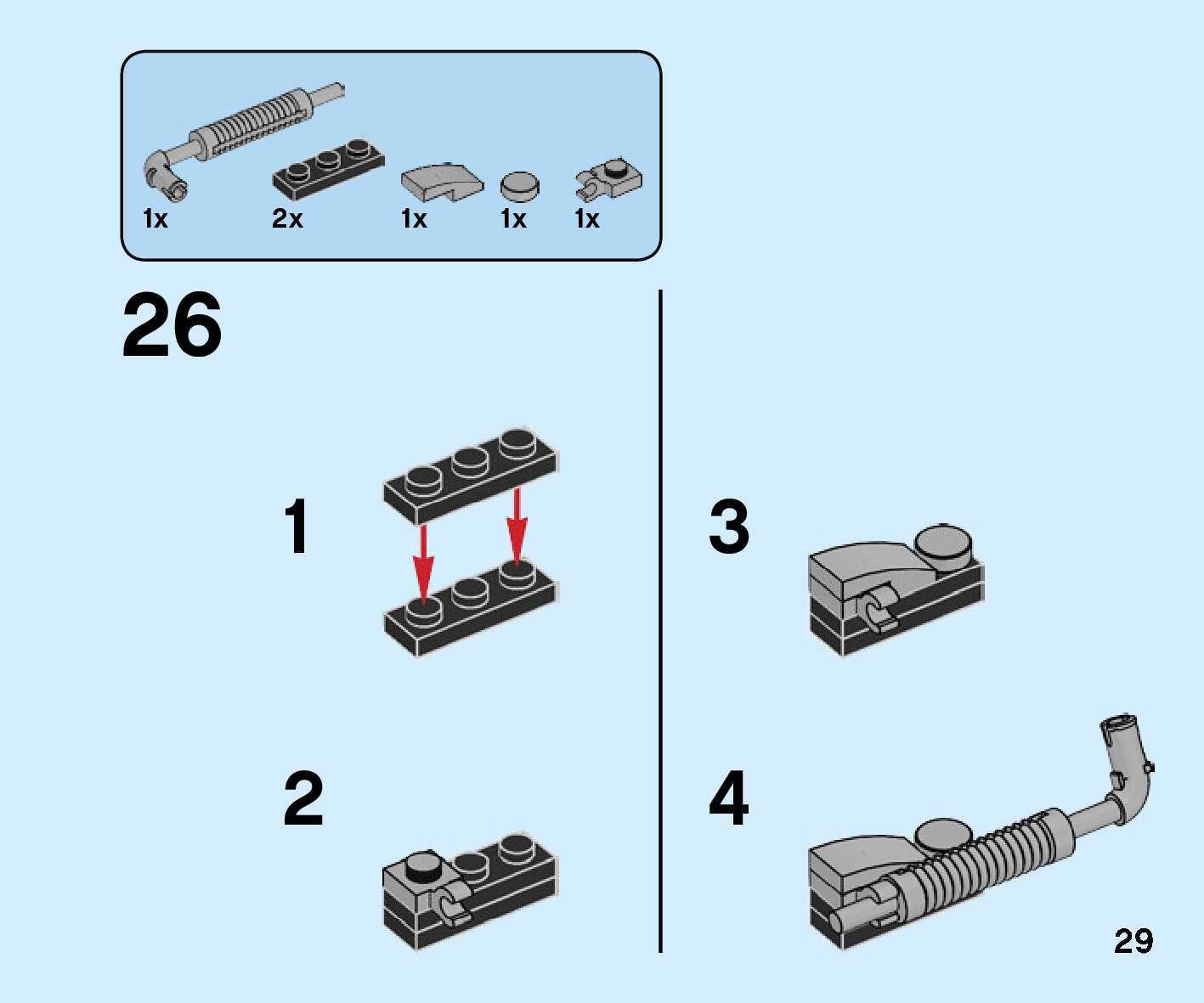 1x 2x 1x 1x 1x

26

1

2

3

4

29