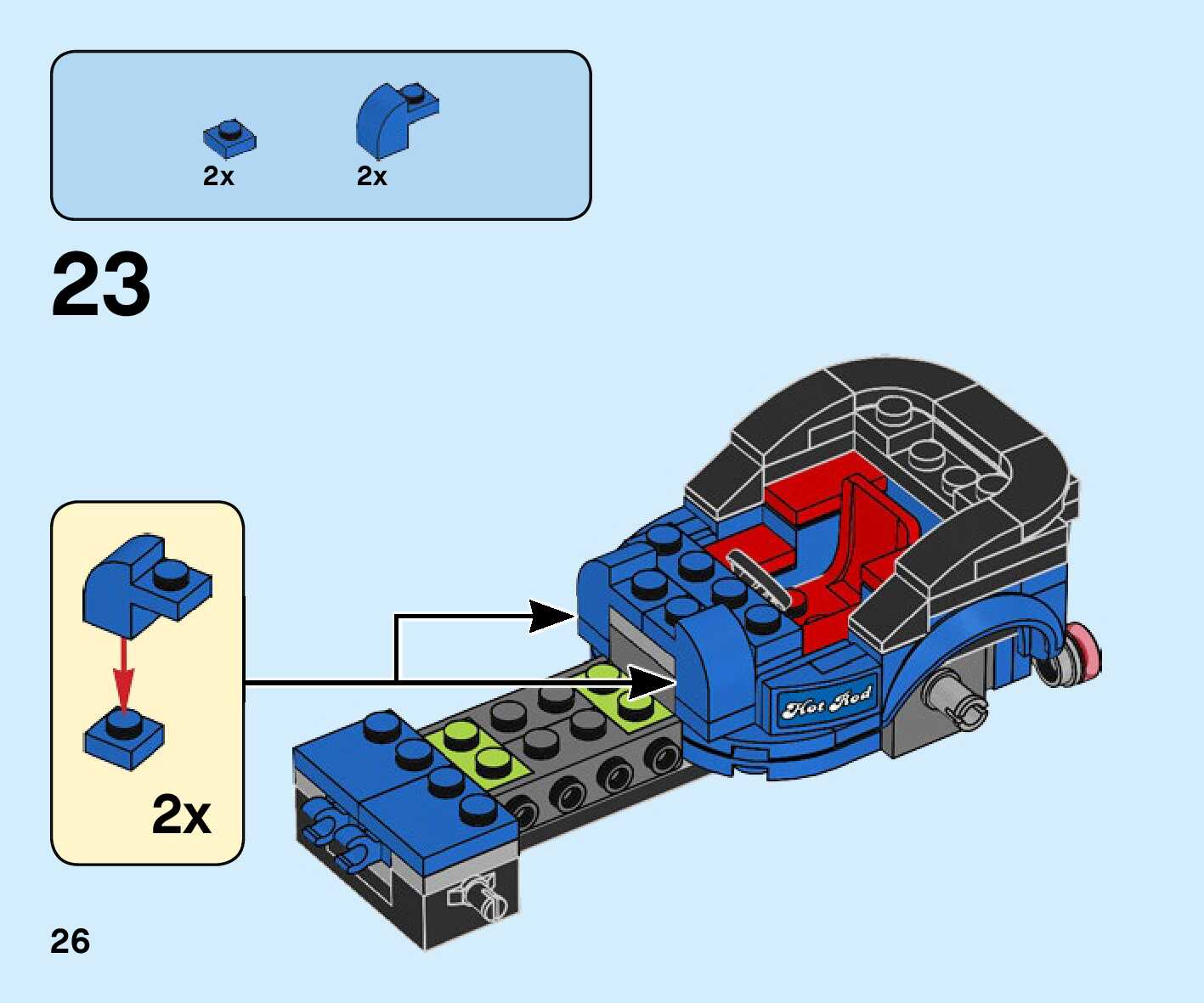 2x 2x

23

2x

Hot Rod

26