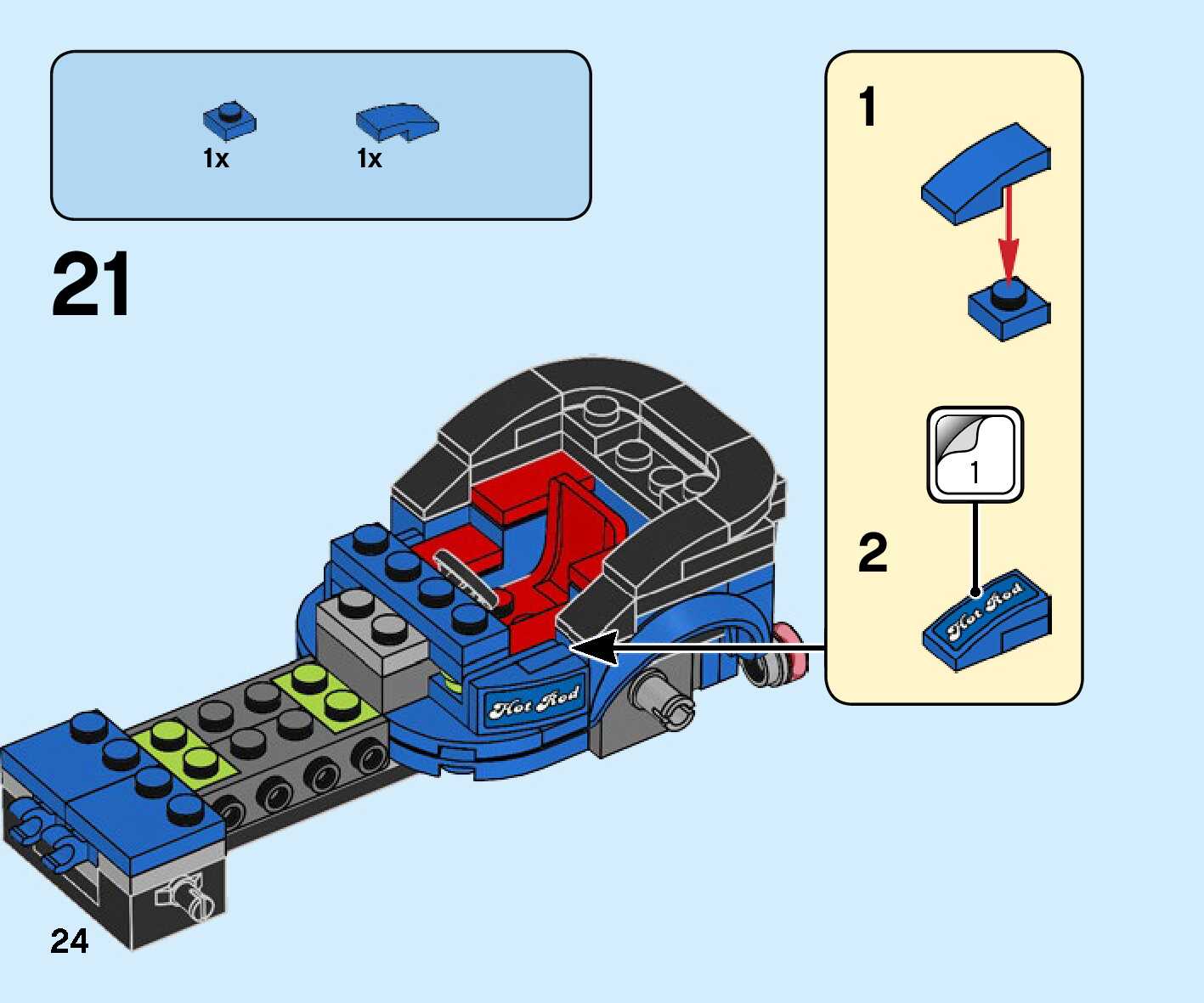 1x 1x

21

1

1

2

Hot Rod

Hot Rod

24