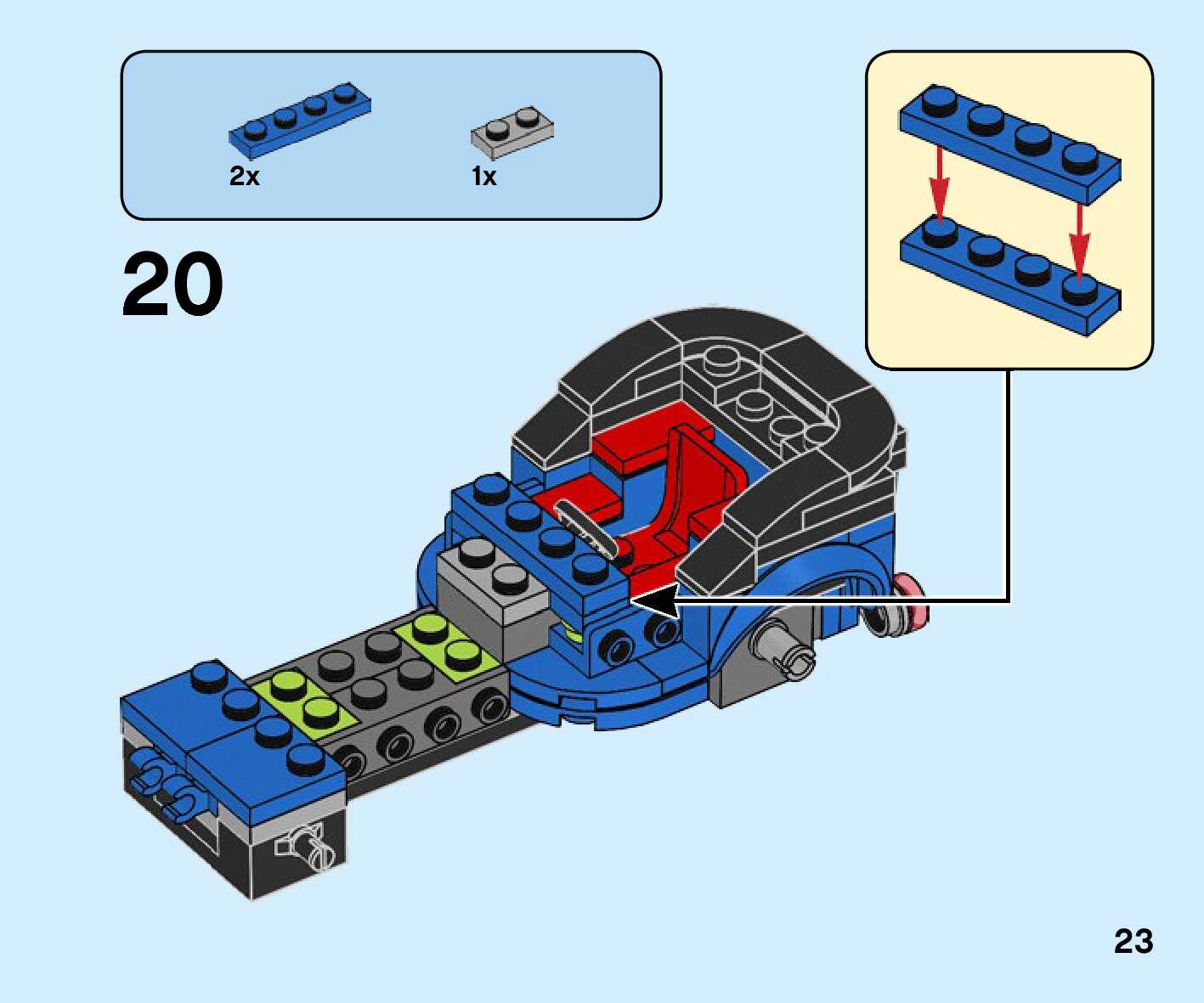 2x

1x

20

23