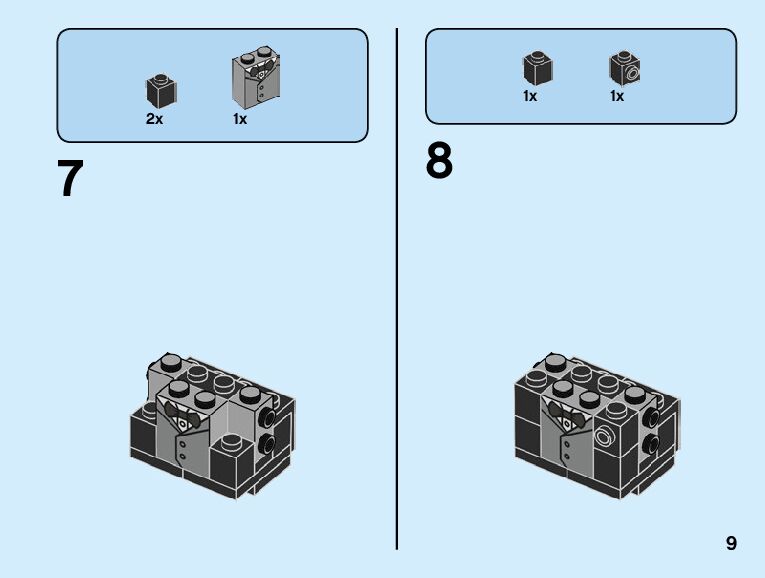 2x
1x

7

1x
1x

8

9