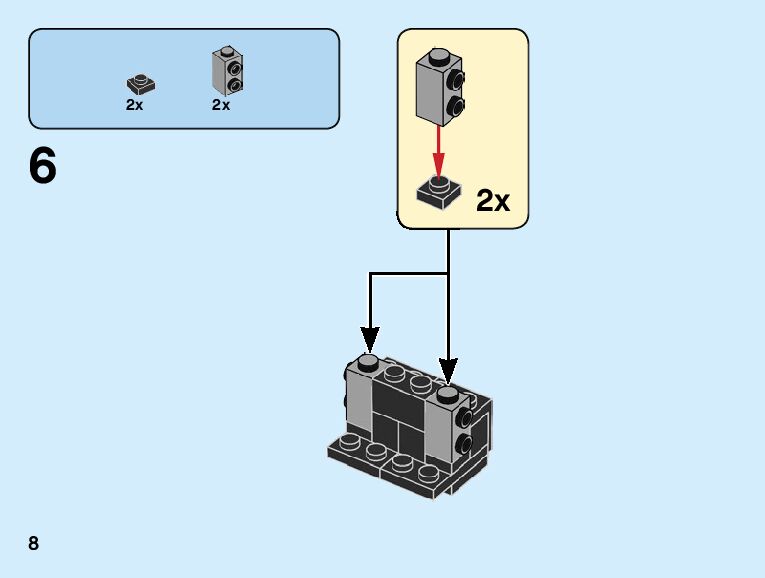 2x 2x

6

2x

8