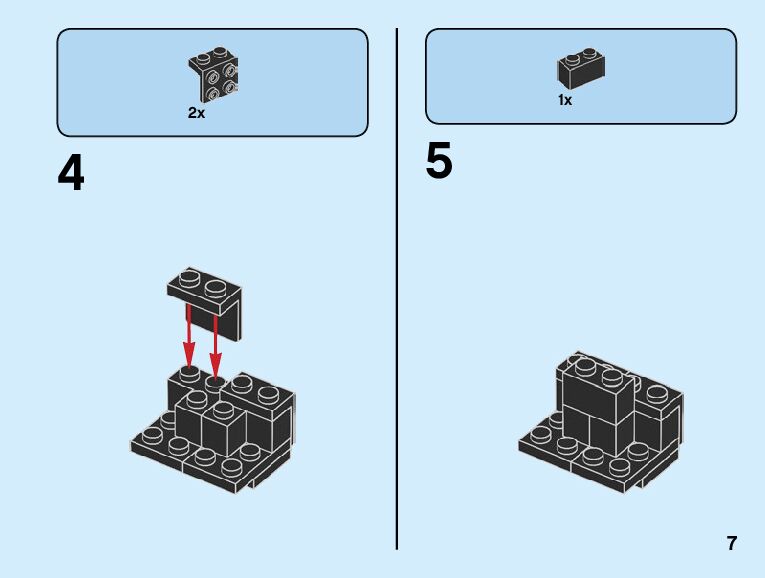 2x

4

1x

5

7