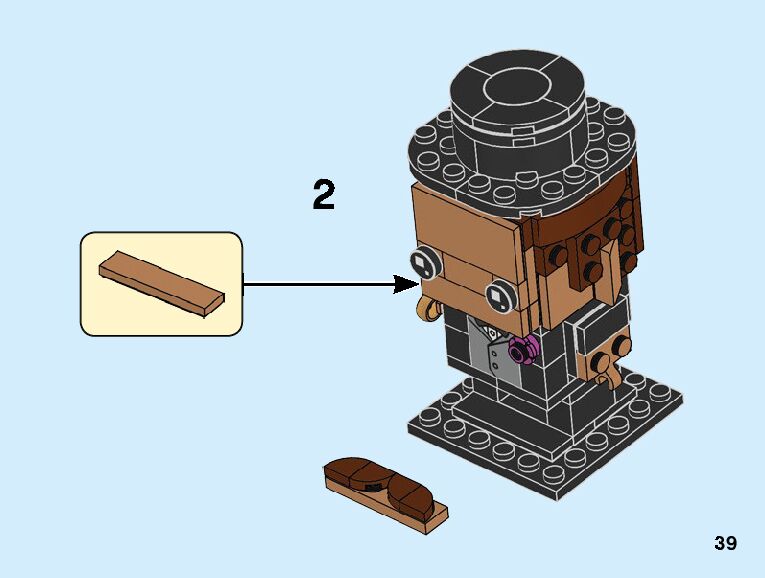 2

39