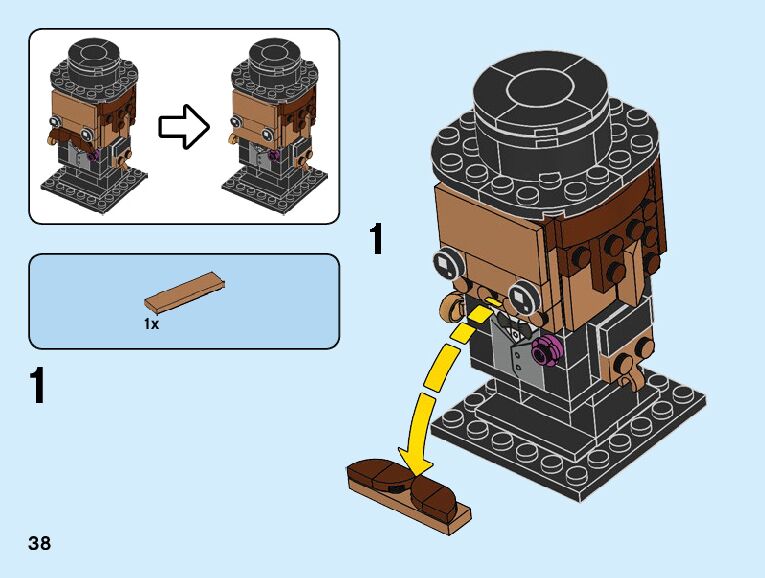 1x

1

1

38