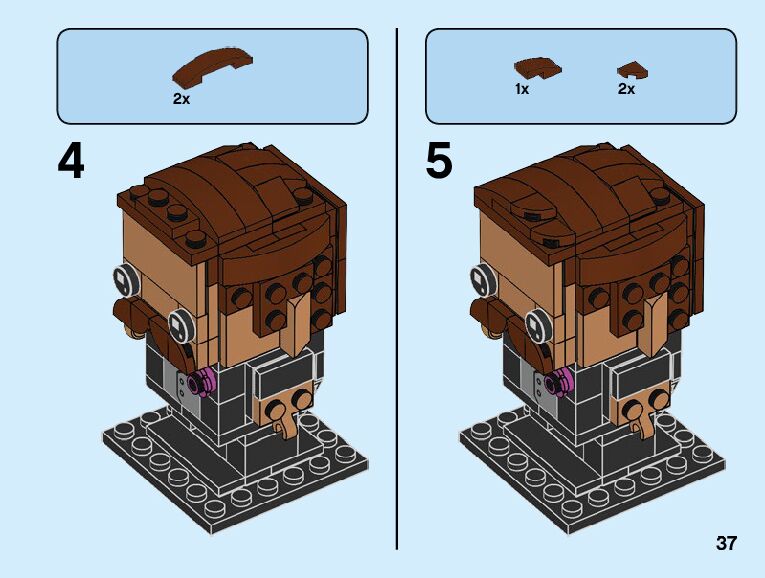 2x

4

1x 2x

5

37