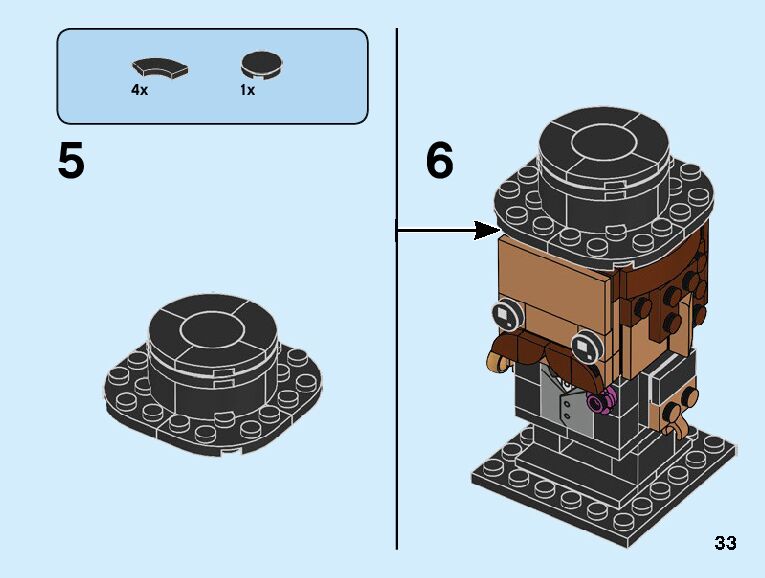 4x
1x

5

6

33