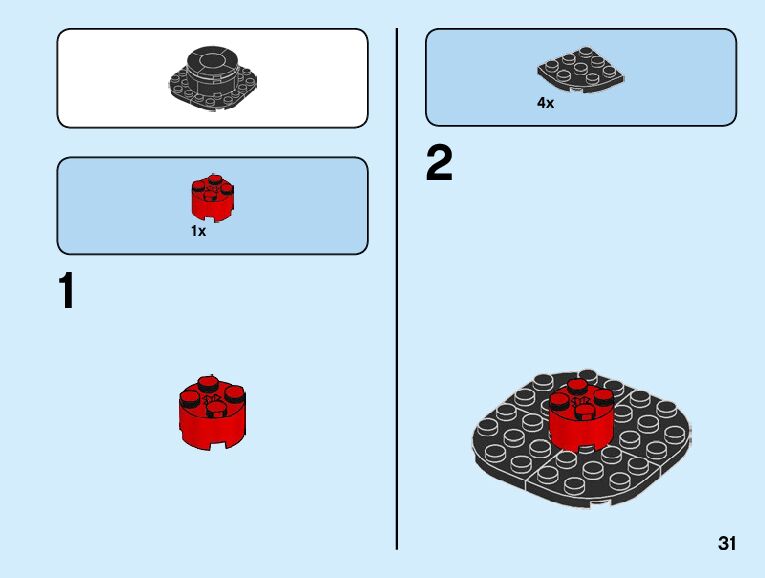 1x

1

4x

2

31