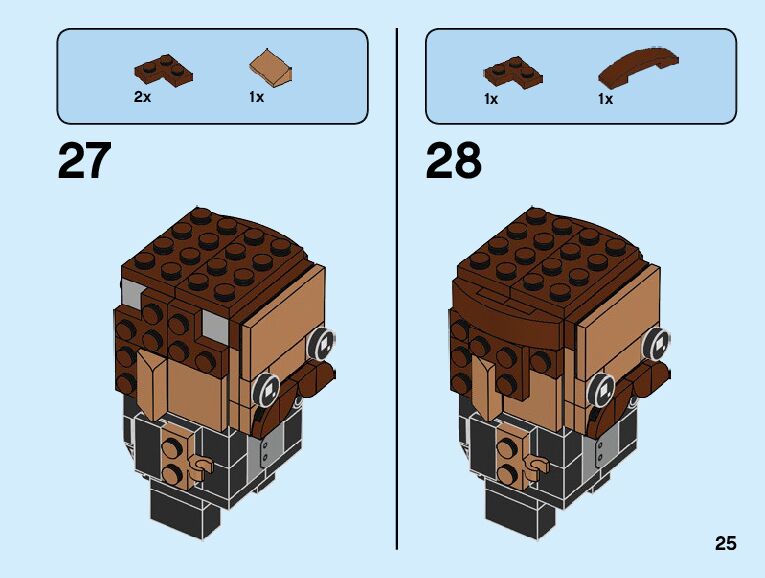 2x 1x

27

1x 1x

28

25