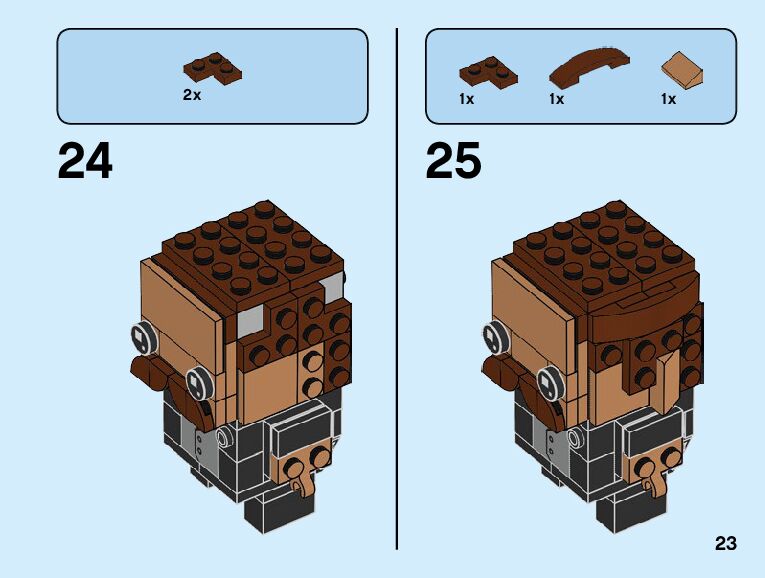 2x

24

1x 1x 1x

25

23