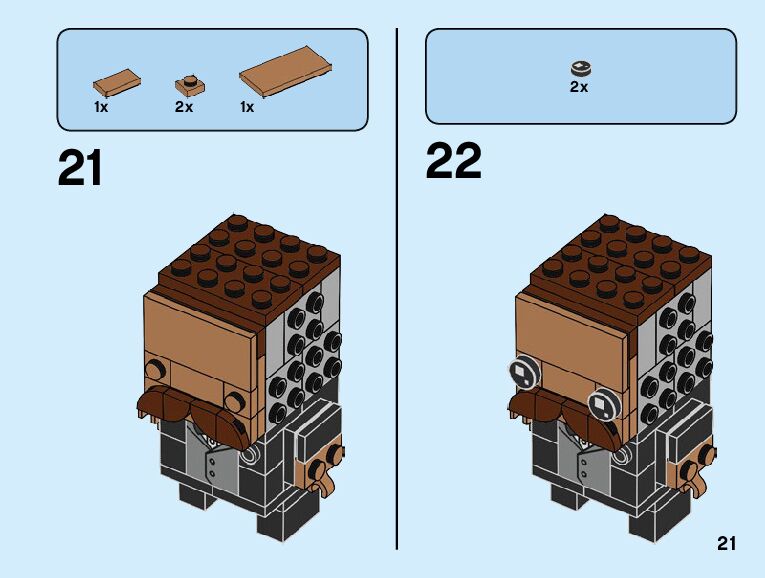 1x 2x 1x

21

2x

22

21