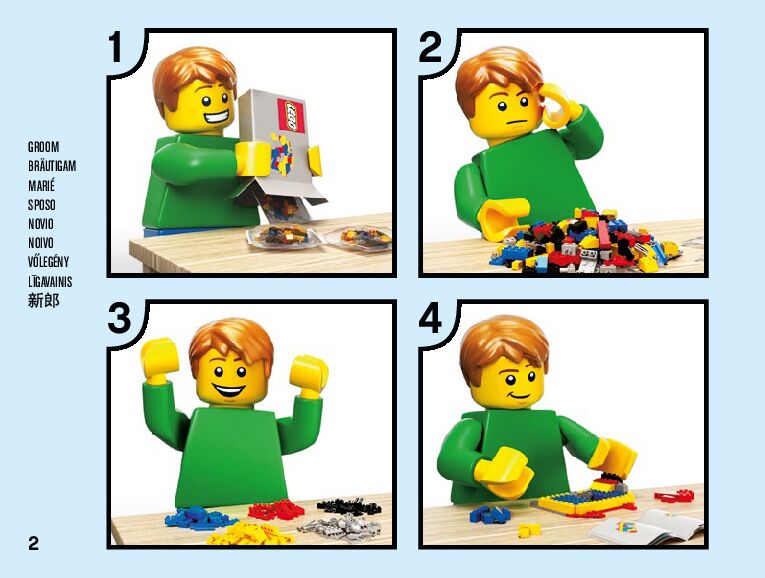 GROOM
BRÄUTIGAM
MARIÉ
SPOSO
NOVIO
NOIVO
VŐLEGÉNY
LĪGAVAINIS
新郎

1

LEGO

2

3

4

2