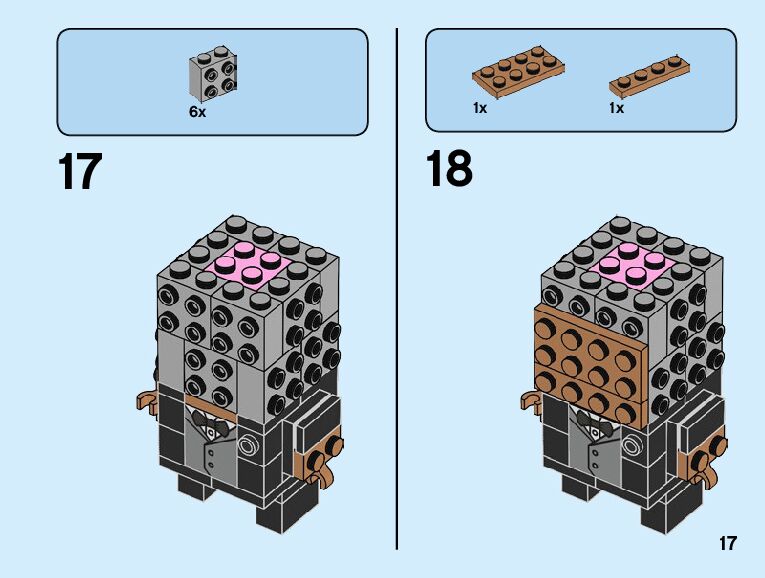 6x

17

1x 1x

18

17