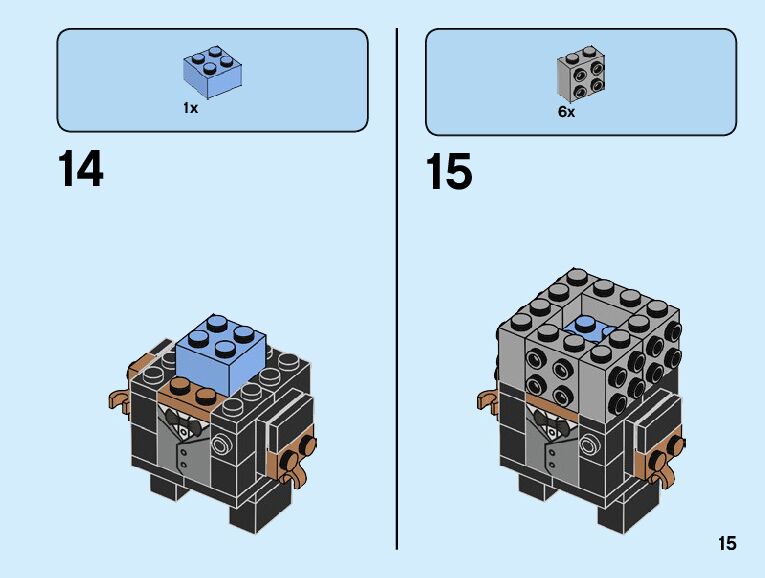 1x

14

6x

15

15