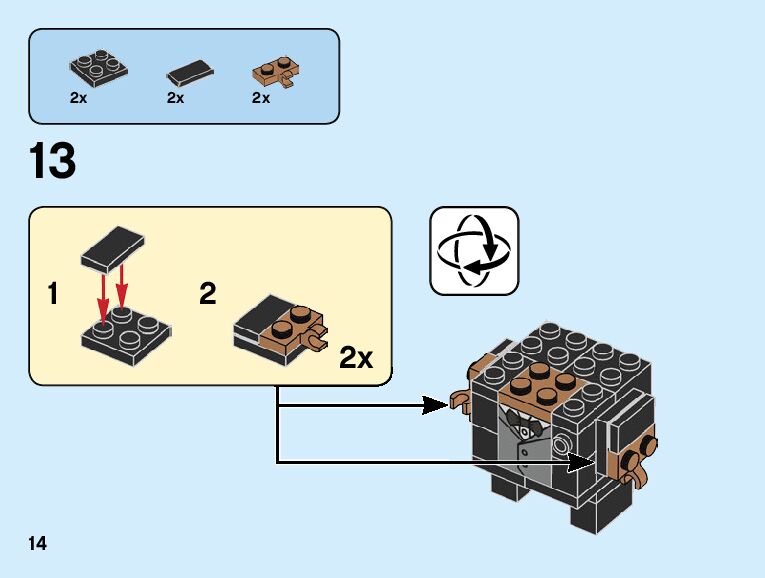 2x
2x
2x

13

1

2

2x

14