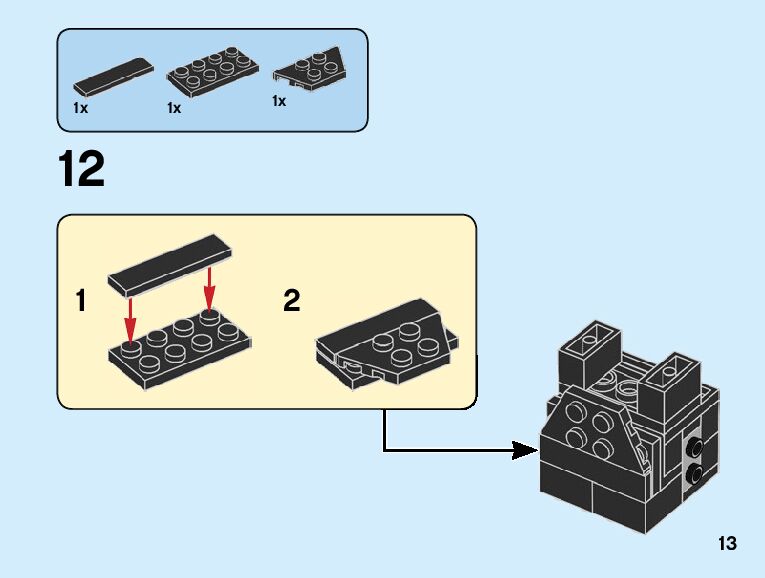 1x 1x 1x

12

1

2

13