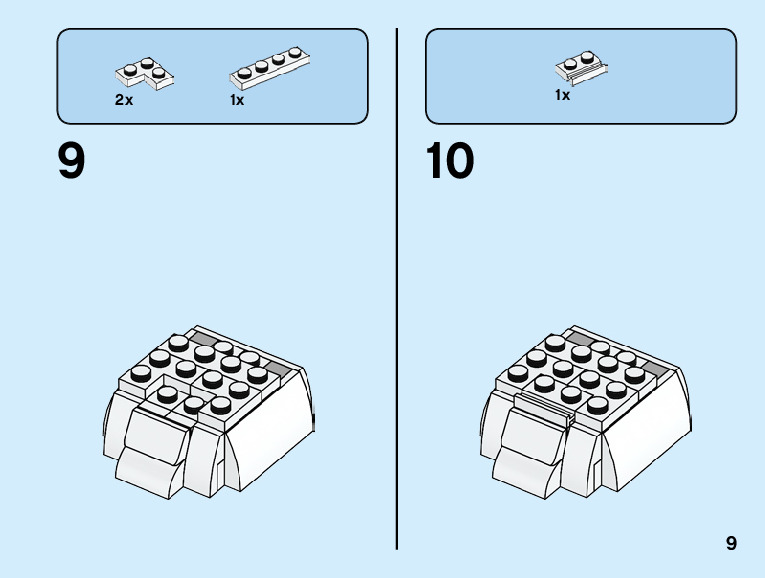 2x
1x

9

1x

10

9