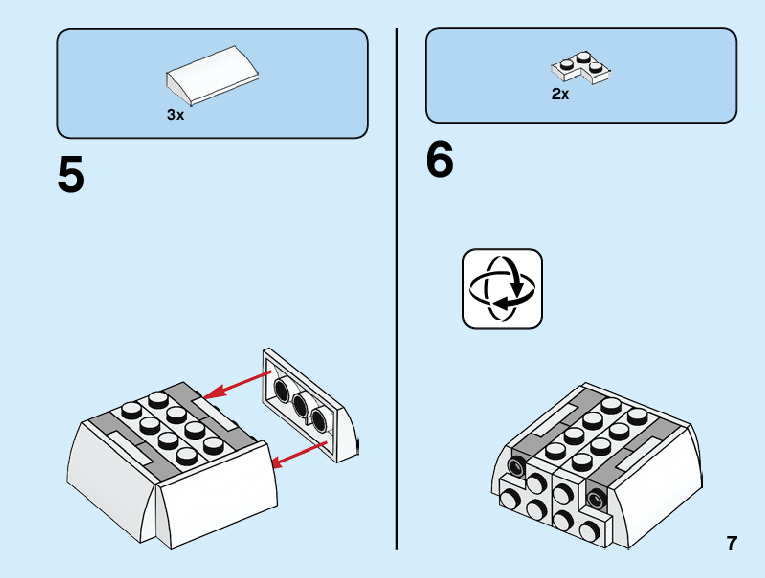 3x

5

2x

6

7