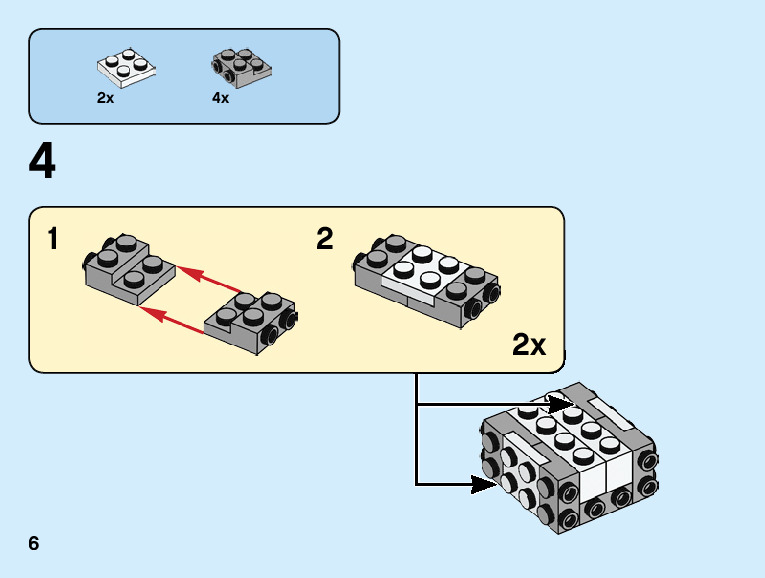 2x
4x

4

1

2

2x

6