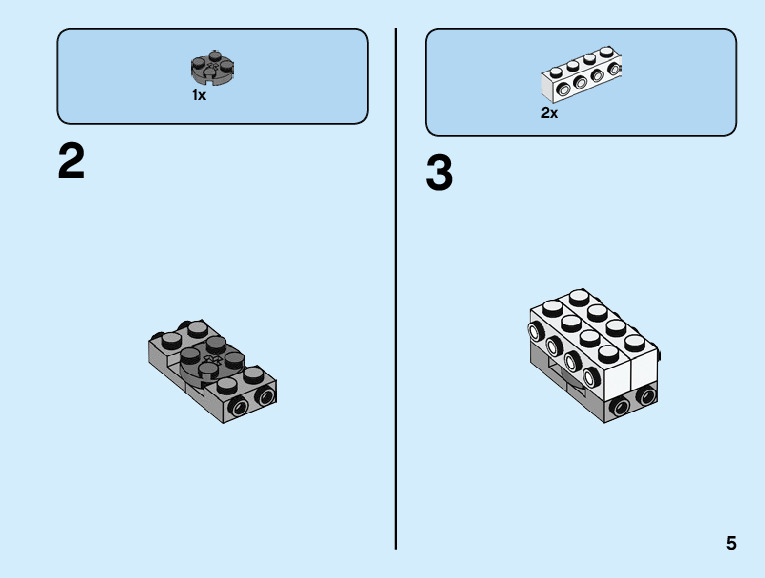 1x

2

2x

3

5