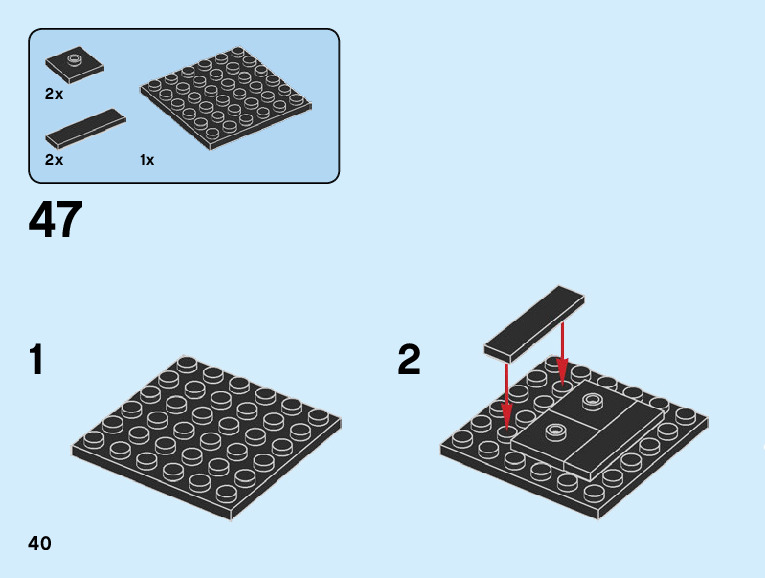 2x

2x

1x

47

1

2

40