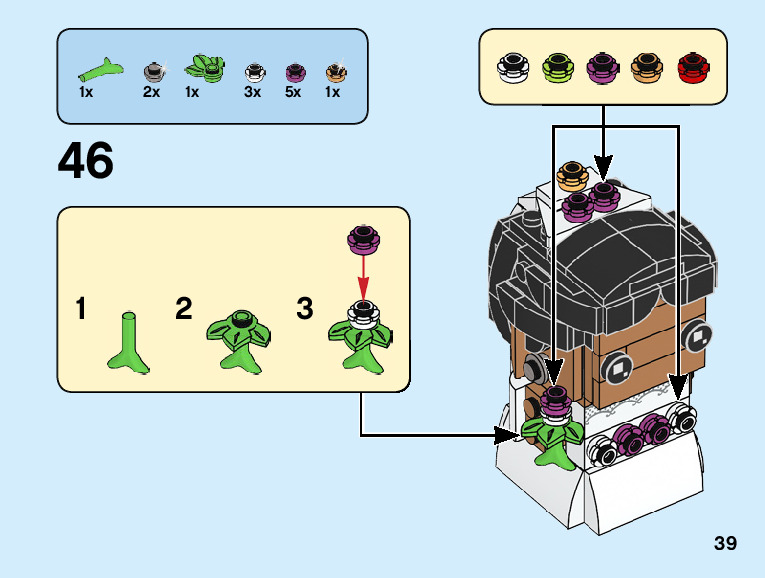 1x 2x 1x 3x 5x 1x

46

1 2 3

39