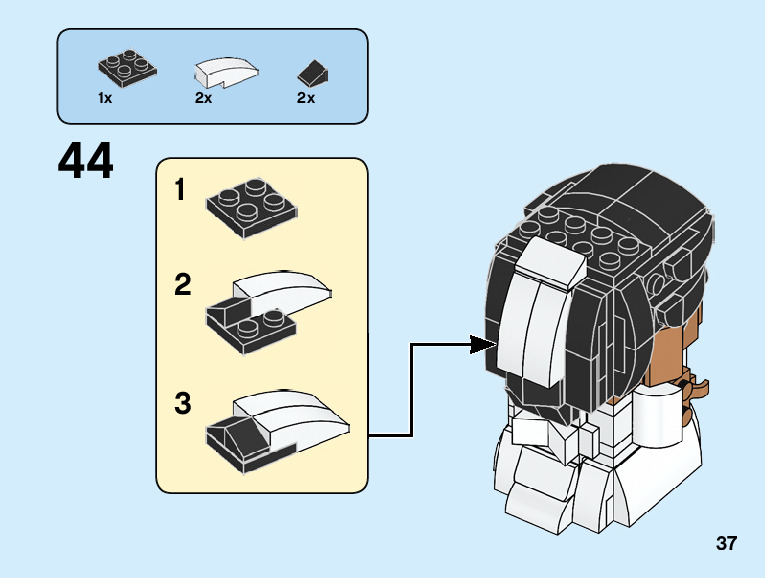 1x 2x 2x

44

1

2

3

37