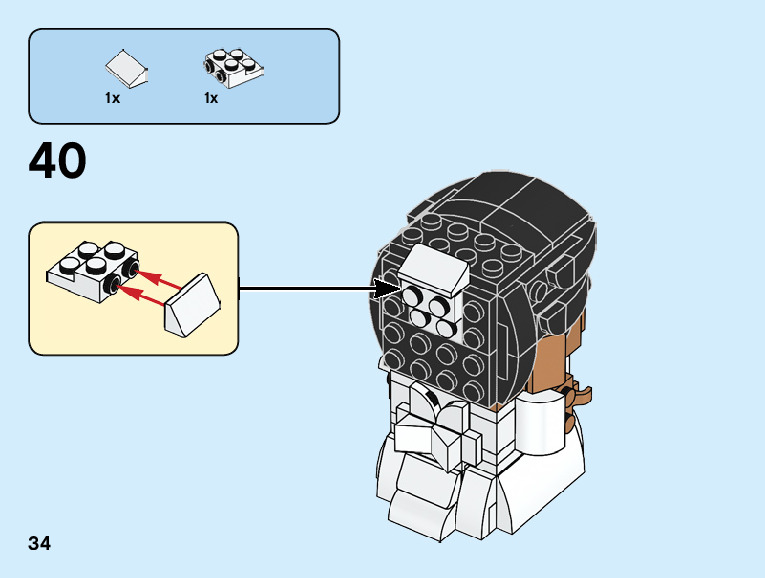 1x 1x

40

34