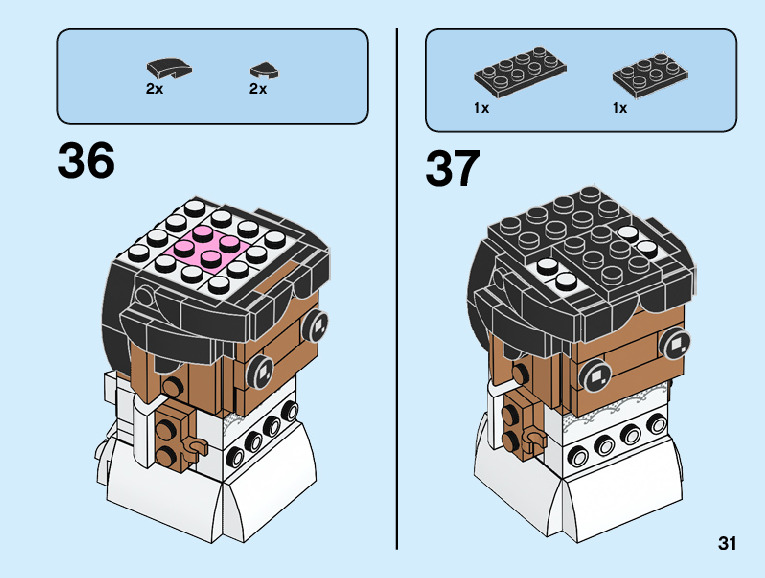 2x 2x

36

1x 1x

37

31