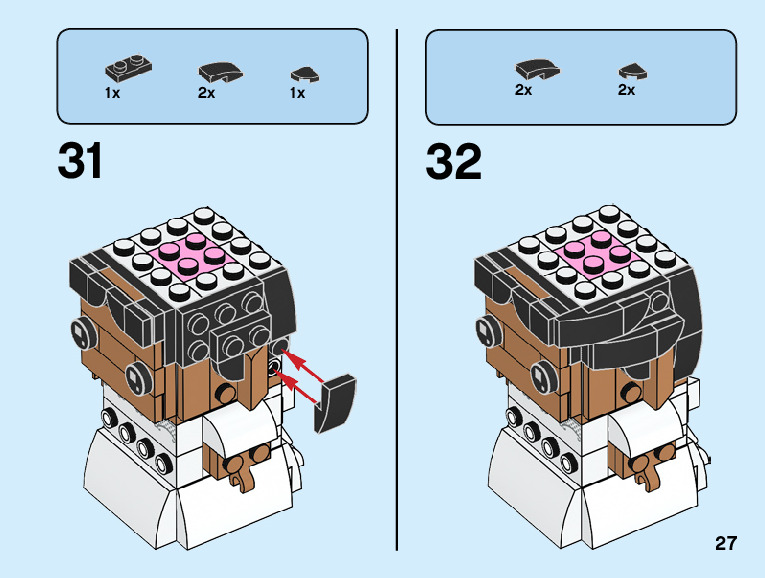 1x 2x 1x

31

2x 2x

32

27