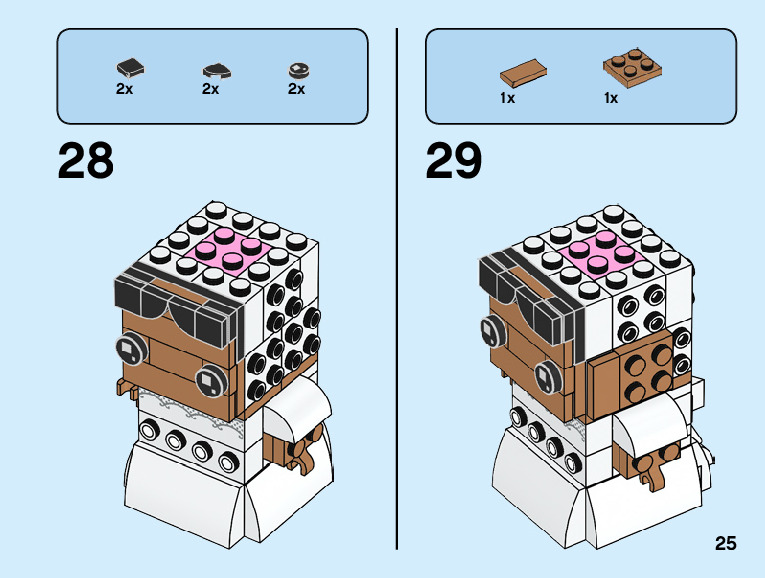 2x 2x 2x

28

1x 1x

29

25