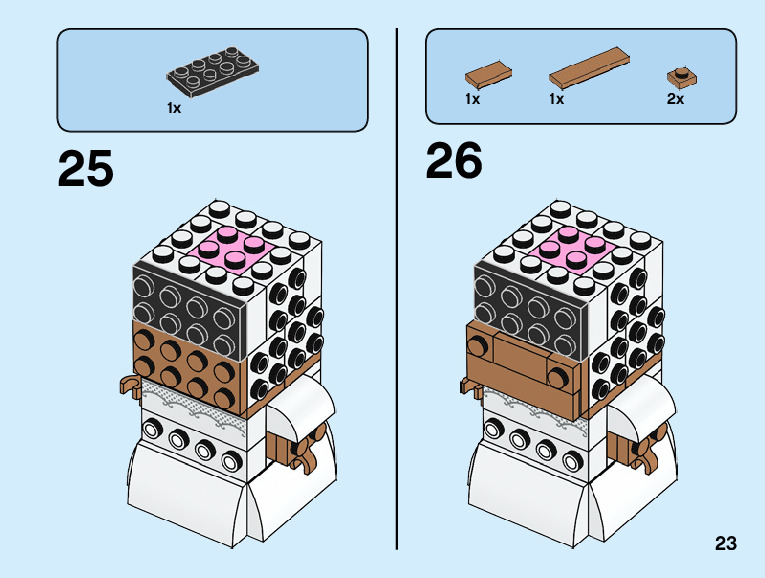 1x

25

1x 1x 2x

26

23