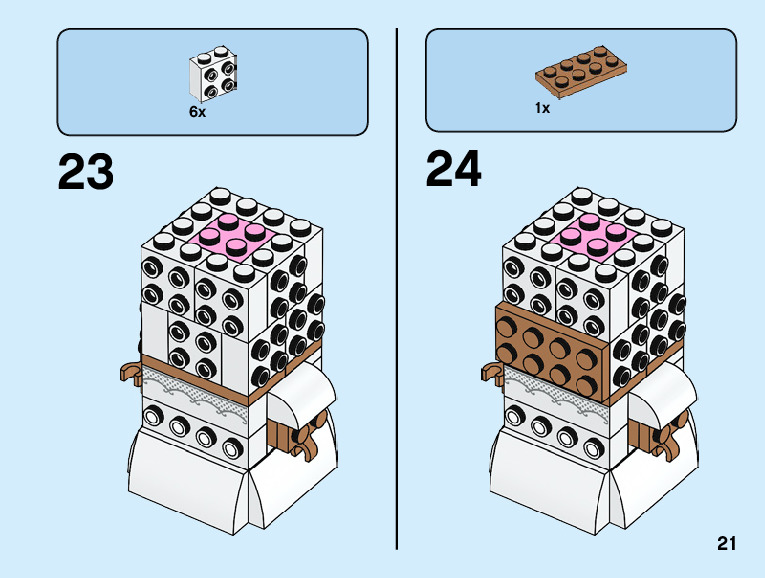 6x

23

1x

24

21