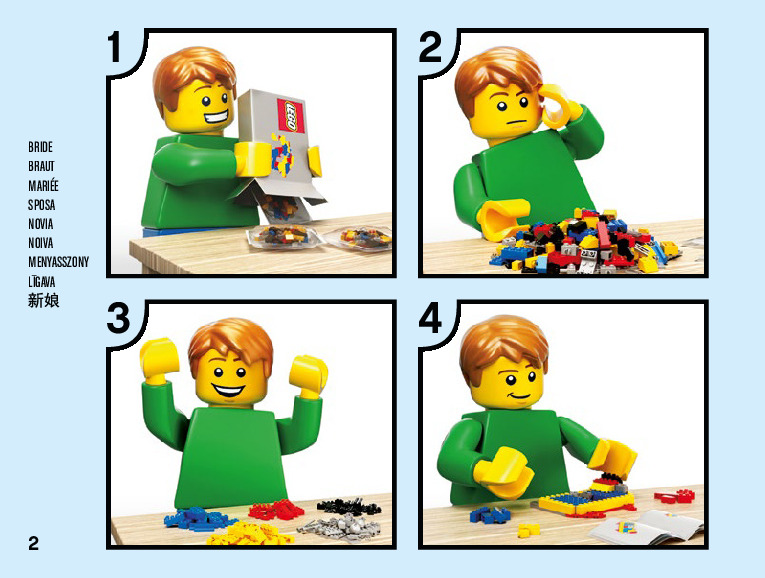 BRIDE
BRAUT
MARIÉE
SPOSA
NOVIA
NOIVA
MENYASSZONY
LĪGAVA
新娘

1

LEGO

2

3

4

2