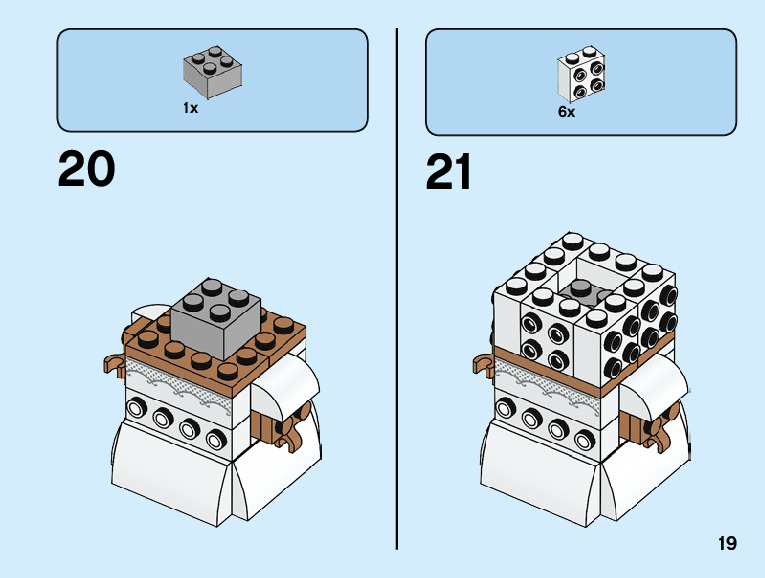 1x

20

6x

21

19