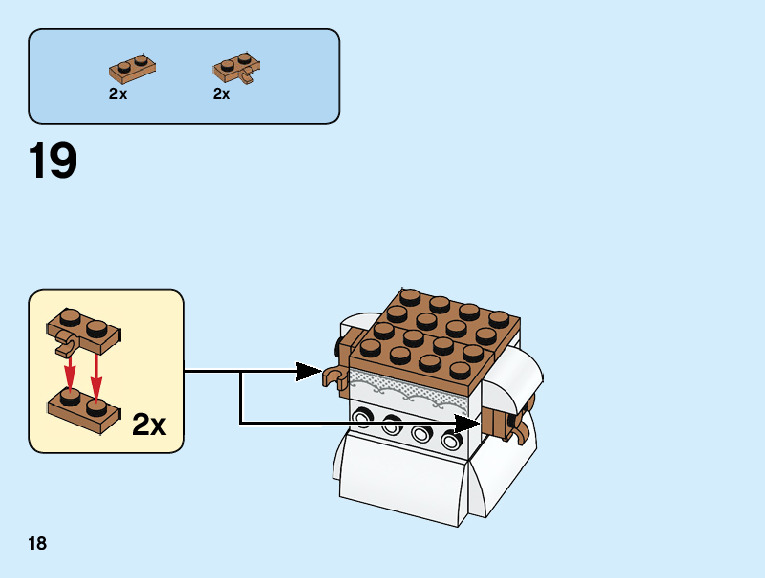 2x 2x

19

2x

18