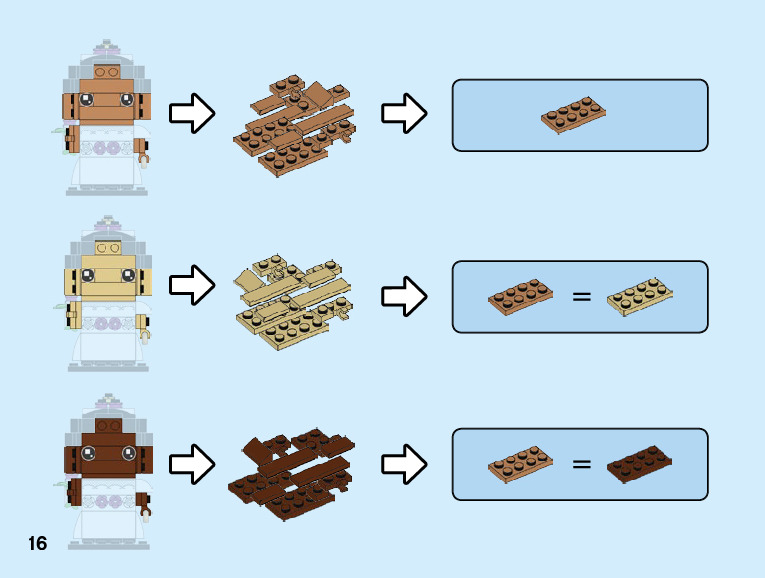 =

=

16