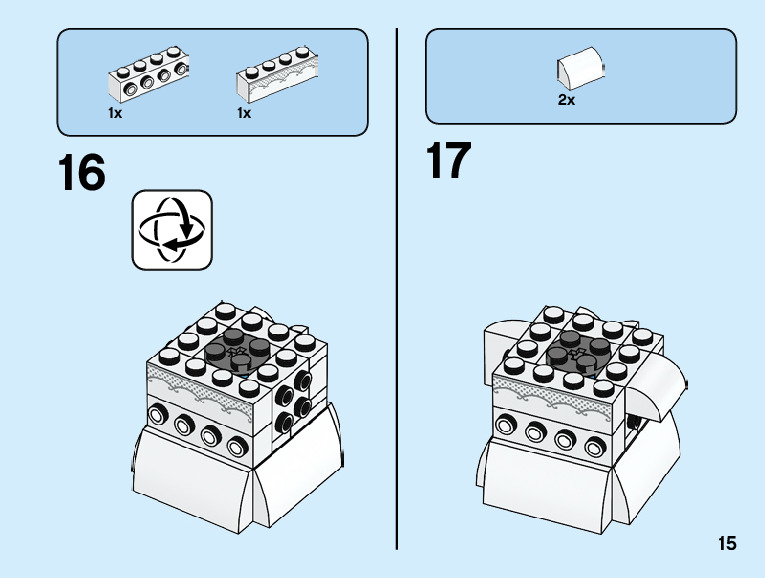 1x
1x

16

2x

17

15