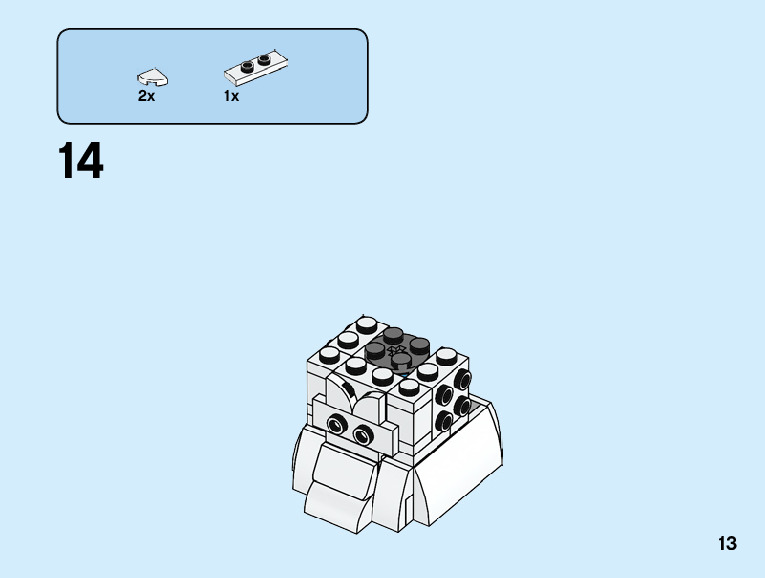 2x
1x

14

13