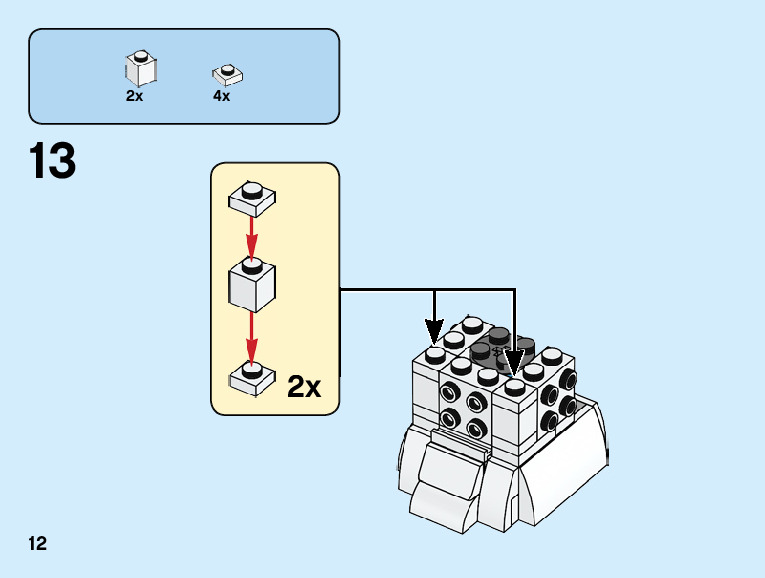 2x 4x

13

2x

12