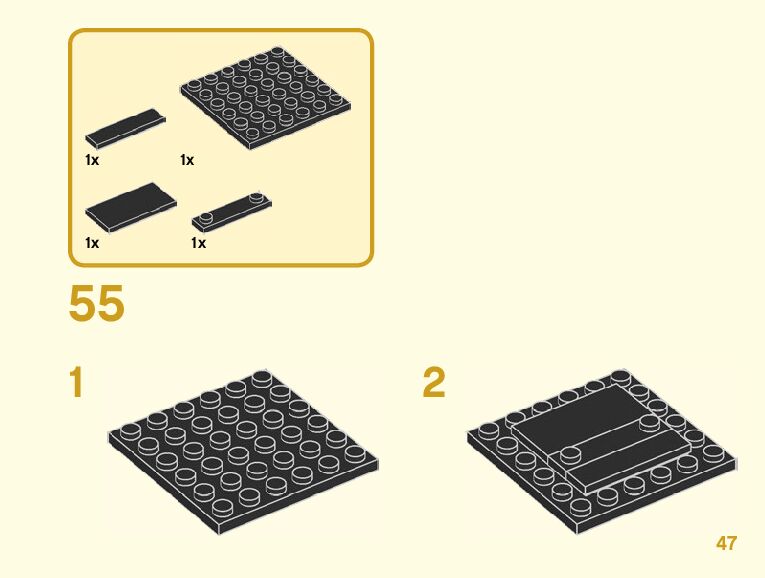 1x
1x
1x
1x

55

1

2

47