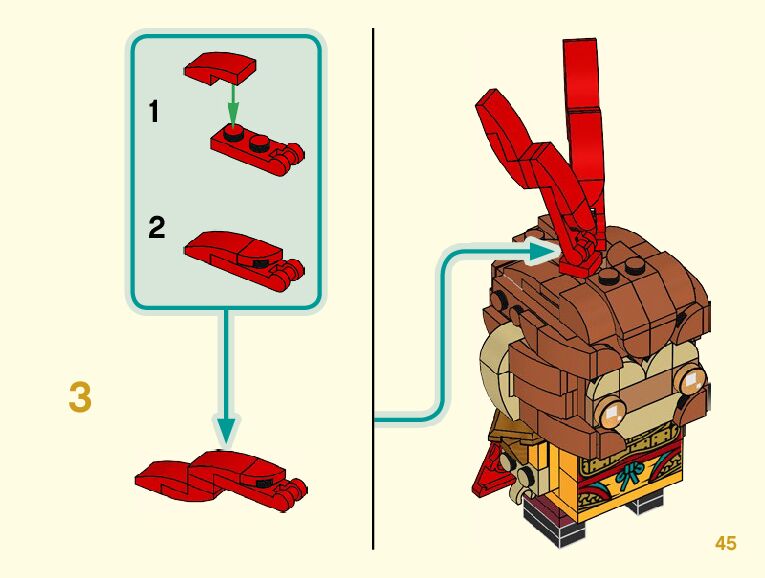 1

2

3

45