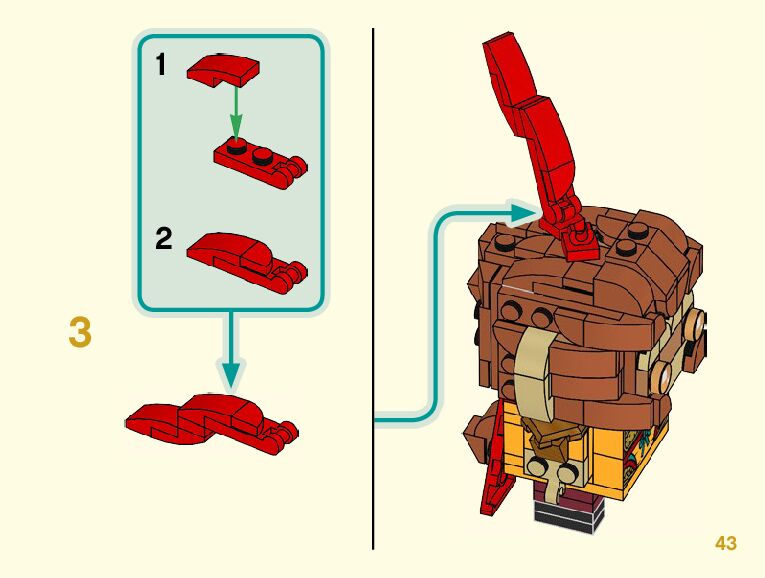 1

2

3

43